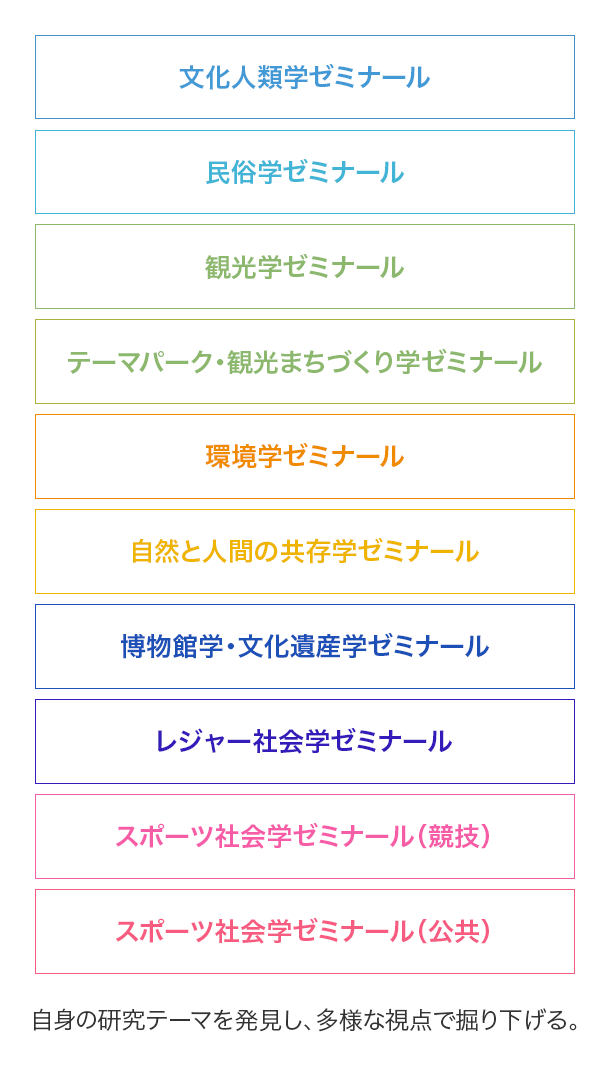 文化人類学ゼミナール

民俗学ゼミナール

観光学ゼミナール

テーマパーク・観光まちづくり学ゼミナール

環境学ゼミナール

自然と人間の共存学ゼミナール

博物館学・文化遺産学ゼミナール

レジャー社会学ゼミナール

スポーツ社会学ゼミナール(競技)

スポーツ社会学ゼミナール(公共)

自身の研究テーマを発見し、多様な視点で掘り下げる。